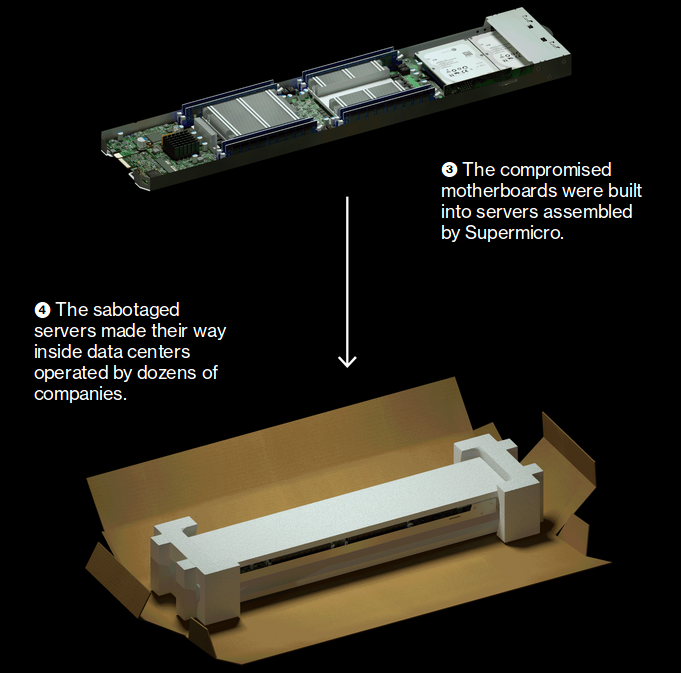 ❸ The compromised motherboards were built into servers assembled by Supermicro.

❹ The sabotaged servers made their way inside data centers operated by dozens of companies.